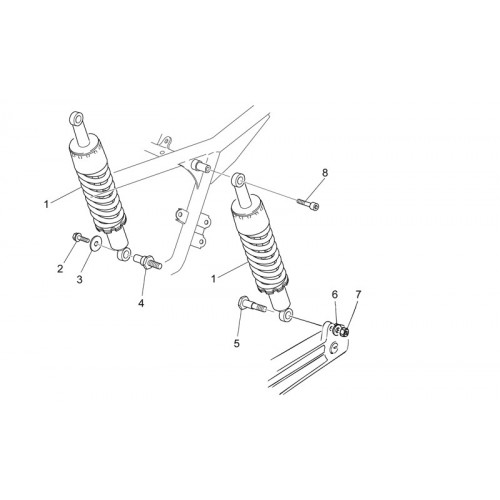 8
1
2
3
4
1
6
7
5